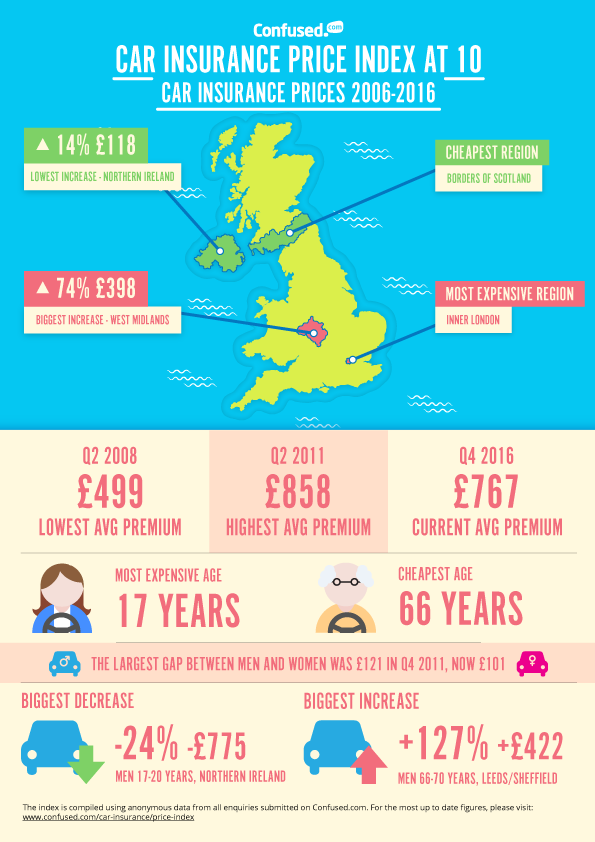 Confused.com

CAR INSURANCE PRICE INDEX AT 10

CAR INSURANCE PRICES 2006-2016

▲ 14% £118

LOWEST INCREASE - NORTHERN IRELAND

CHEAPEST REGION

BORDERS OF SCOTLAND

▲ 74% £398

BIGGEST INCREASE - WEST MIDLANDS

MOST EXPENSIVE REGION

INNER LONDON

Q2 2008
£499
LOWEST AVG PREMIUM

Q2 2011
£858
HIGHEST AVG PREMIUM

Q4 2016
£767
CURRENT AVG PREMIUM

MOST EXPENSIVE AGE
17 YEARS

CHEAPEST AGE
66 YEARS

THE LARGEST GAP BETWEEN MEN AND WOMEN WAS £121 IN Q4 2011, NOW £101

BIGGEST DECREASE
-24% -£775
MEN 17-20 YEARS, NORTHERN IRELAND

BIGGEST INCREASE
+127% +£422
MEN 66-70 YEARS, LEEDS/SHEFFIELD

The index is compiled using anonymous data from all enquiries submitted on Confused.com. For the most up to date figures, please visit: www.confused.com/car-insurance/price-index