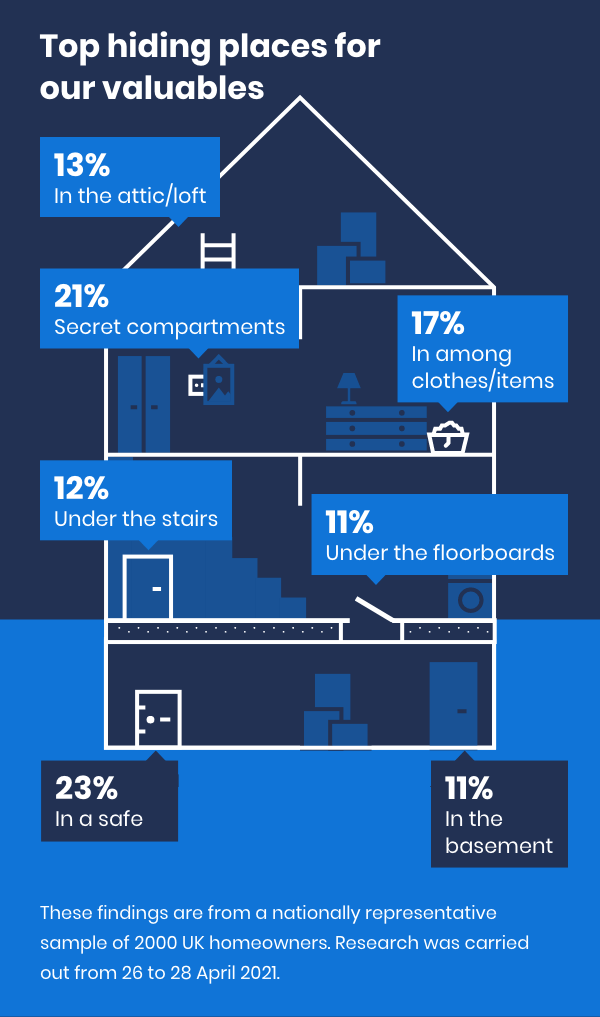 Top hiding places for our valuables

13%
In the attic/loft

21%
Secret compartments

17%
In among clothes/items

12%
Under the stairs

11%
Under the floorboards

23%
In a safe

11%
In the basement

These findings are from a nationally representative sample of 2000 UK homeowners. Research was carried out from 26 to 28 April 2021.